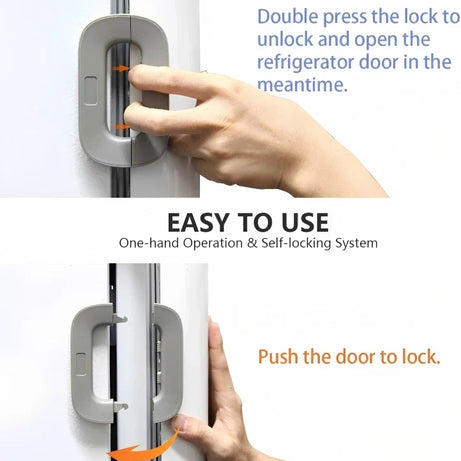 Double press the lock to unlock and open the refrigerator door in the meantime.

EASY TO USE
One-hand Operation & Self-locking System

Push the door to lock.