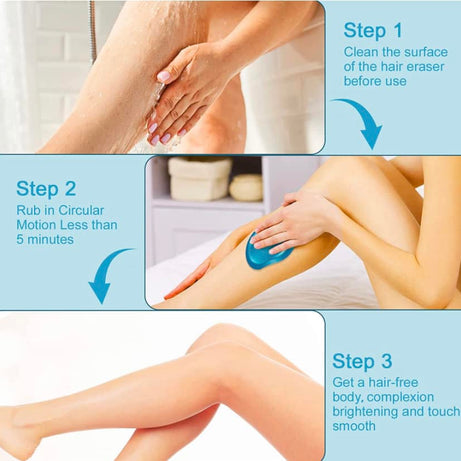 Step 1
Clean the surface of the hair eraser before use

Step 2
Rub in Circular Motion Less than 5 minutes

Step 3
Get a hair-free body, complexion brightening and touch smooth