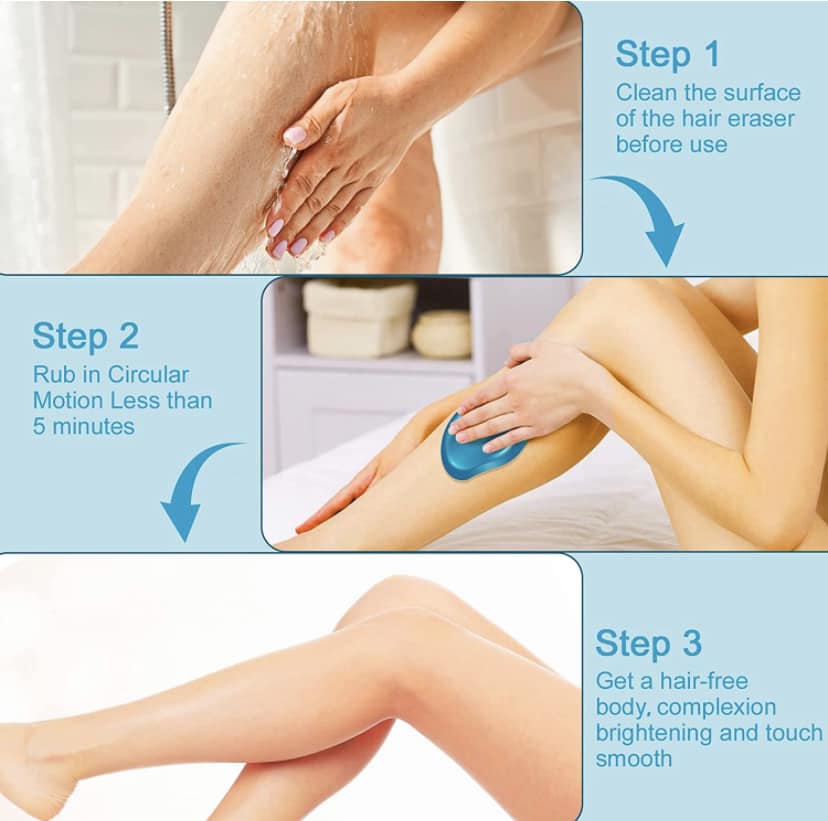 Step 1
Clean the surface of the hair eraser before use

Step 2
Rub in Circular Motion Less than 5 minutes

Step 3
Get a hair-free body, complexion brightening and touch smooth