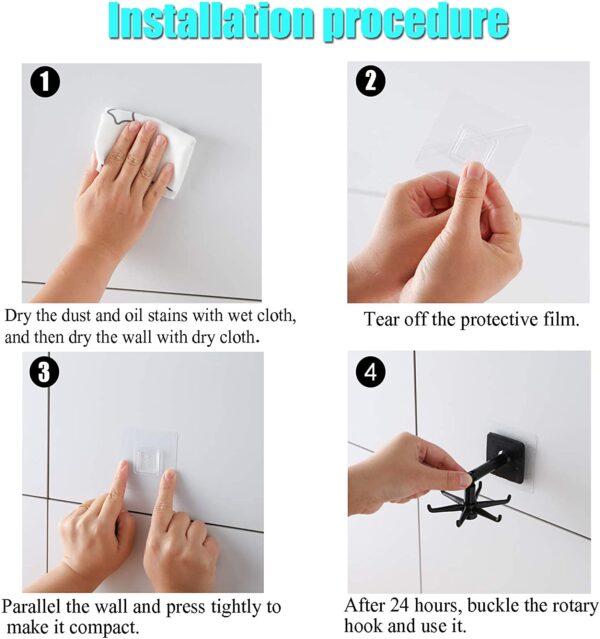 Installation procedure

1

Dry the dust and oil stains with wet cloth, and then dry the wall with dry cloth.

2

Tear off the protective film.

3

Parallel the wall and press tightly to make it compact.

4

After 24 hours, buckle the rotary hook and use it.