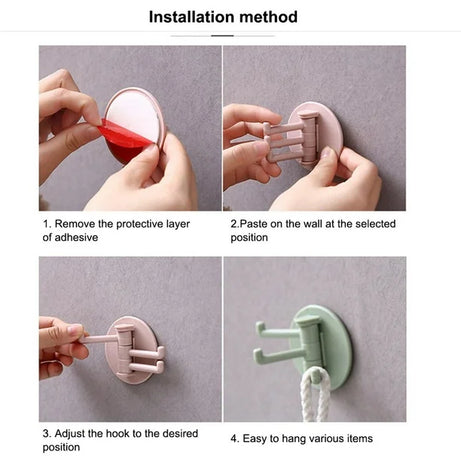 Installation method

1. Remove the protective layer of adhesive

2.Paste on the wall at the selected position

3. Adjust the hook to the desired position

4. Easy to hang various items