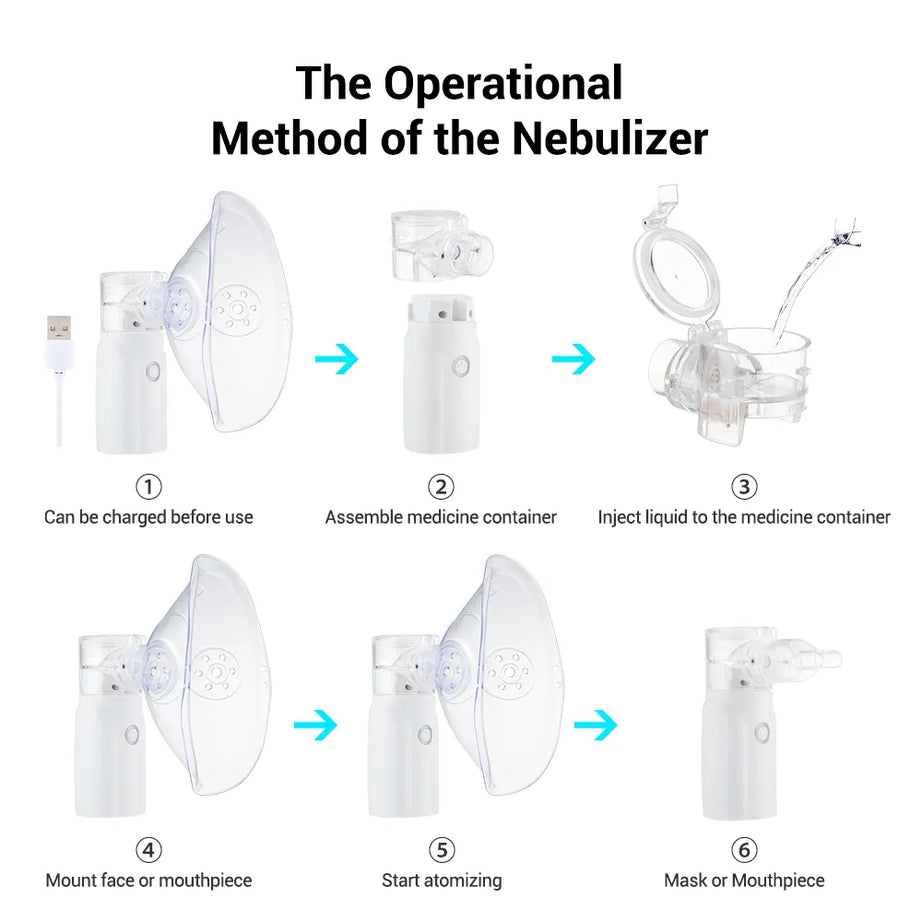 The Operational Method of the Nebulizer

①
Can be charged before use

②
Assemble medicine container

③
Inject liquid to the medicine container

④
Mount face or mouthpiece

⑤
Start atomizing

⑥
Mask or Mouthpiece