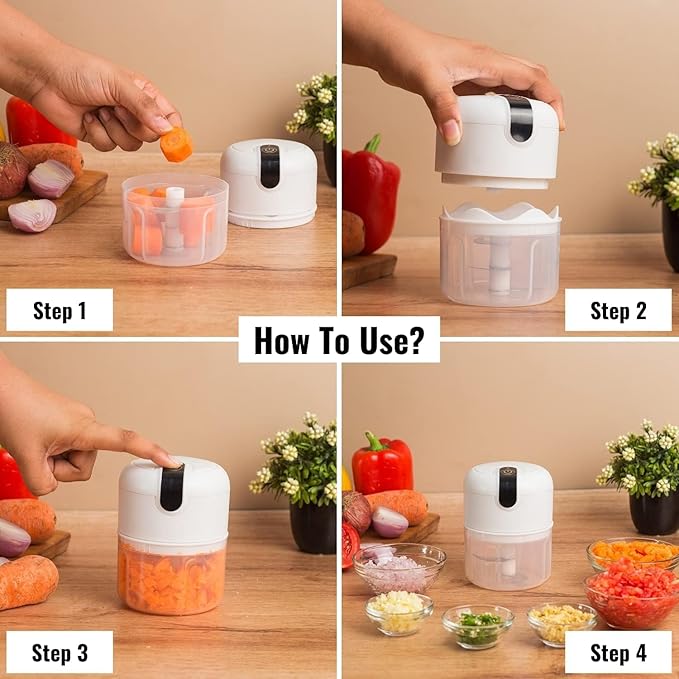 Step 1

Step 2

How To Use?

Step 3

Step 4