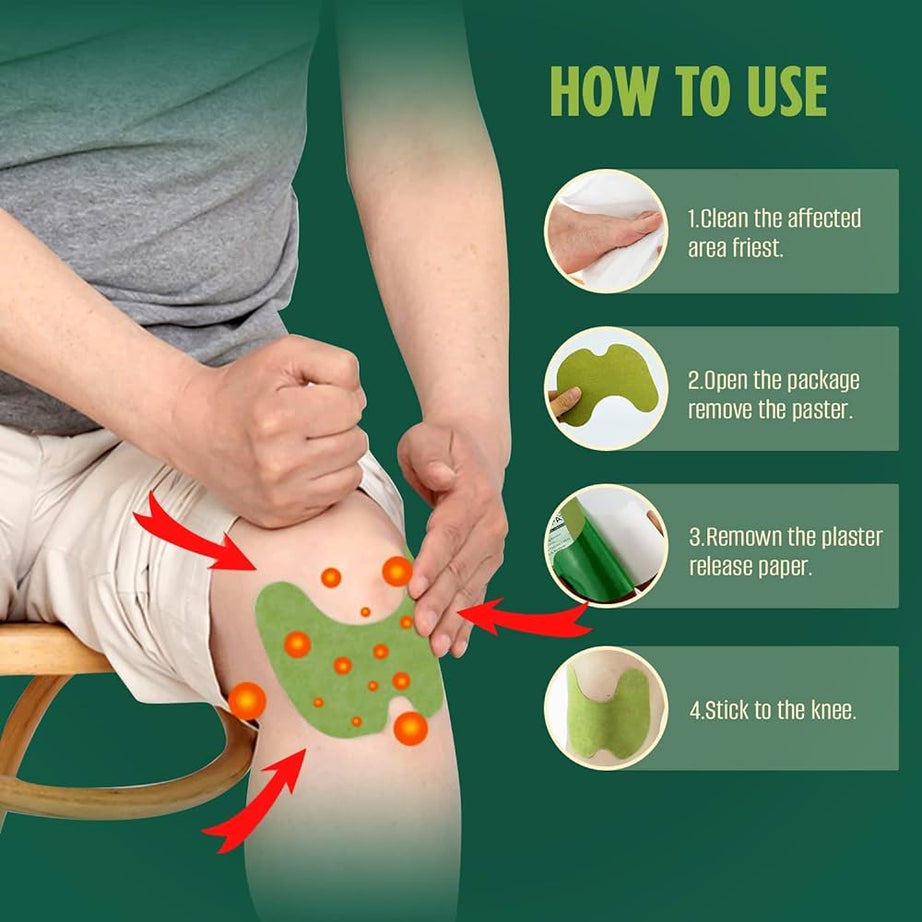 HOW TO USE

1.Clean the affected area friest.

2.Open the package remove the paster.

3.Remown the plaster release paper.

4.Stick to the knee.