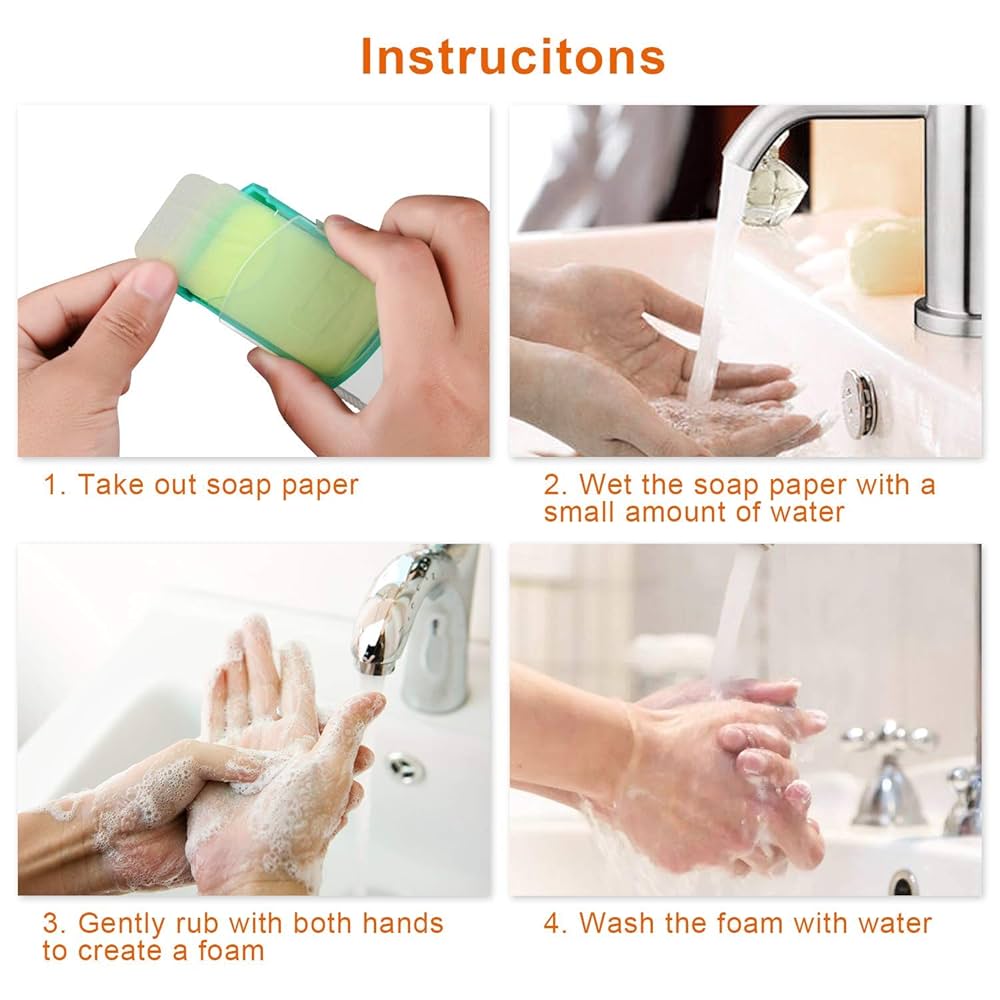 Instrucitons

1. Take out soap paper

2. Wet the soap paper with a small amount of water

3. Gently rub with both hands to create a foam

4. Wash the foam with water