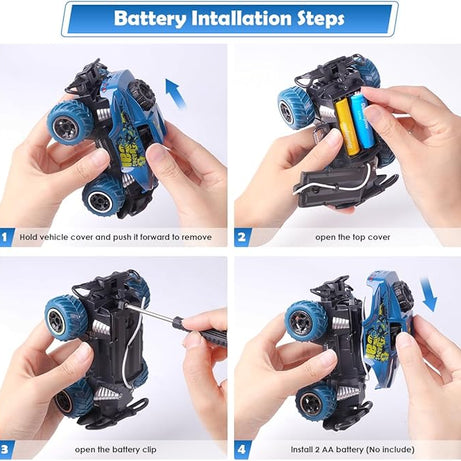 Battery Intallation Steps

1 Hold vehicle cover and push it forward to remove

2 open the top cover

3 open the battery clip

4 Install 2 AA battery (No include)