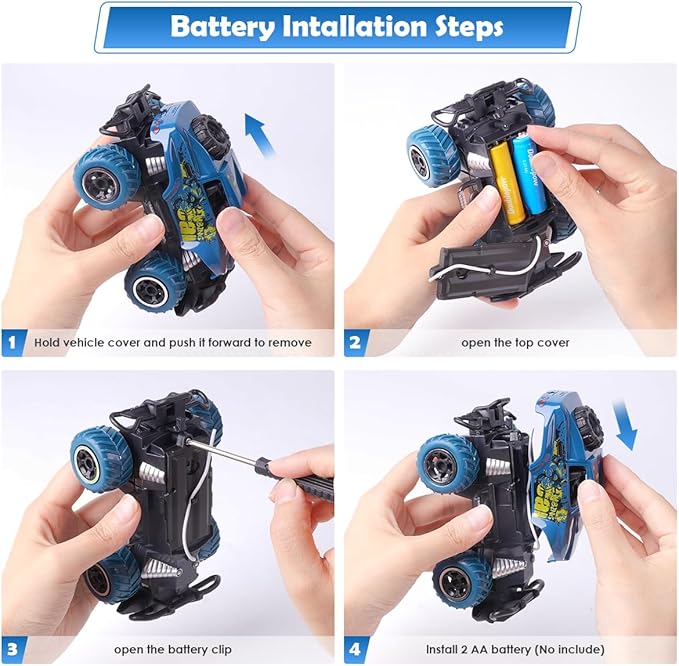 Battery Intallation Steps

1 Hold vehicle cover and push it forward to remove

2 open the top cover

3 open the battery clip

4 Install 2 AA battery (No include)