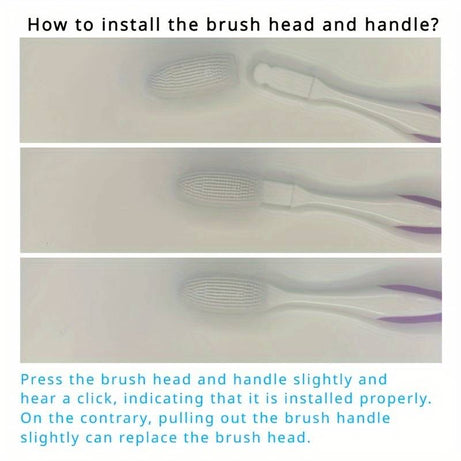 How to install the brush head and handle?

Press the brush head and handle slightly and hear a click, indicating that it is installed properly. On the contrary, pulling out the brush handle slightly can replace the brush head.