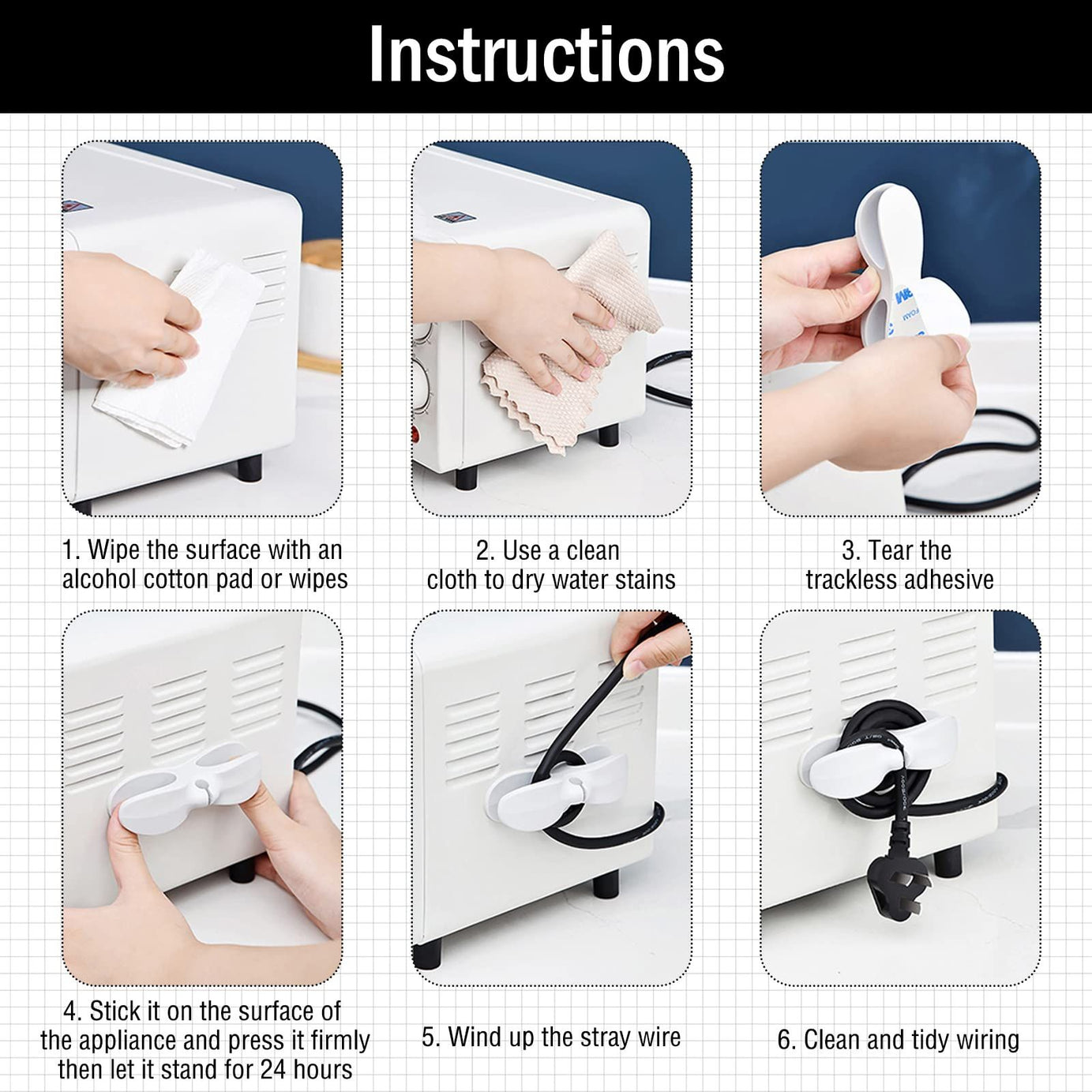 Instructions

1. Wipe the surface with an alcohol cotton pad or wipes

2. Use a clean cloth to dry water stains

3. Tear the trackless adhesive

4. Stick it on the surface of the appliance and press it firmly then let it stand for 24 hours

5. Wind up the stray wire

6. Clean and tidy wiring