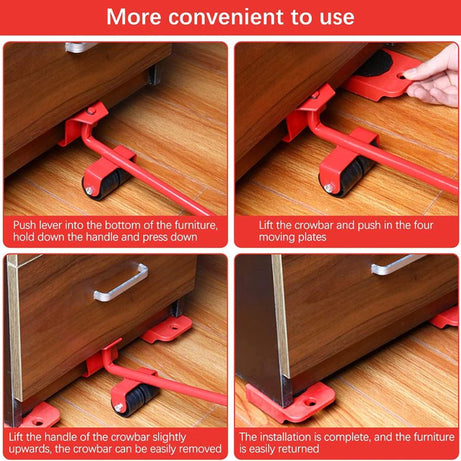 More convenient to use

Push lever into the bottom of the furniture, hold down the handle and press down

Lift the crowbar and push in the four moving plates

Lift the handle of the crowbar slightly upwards, the crowbar can be easily removed

The installation is complete, and the furniture is easily returned