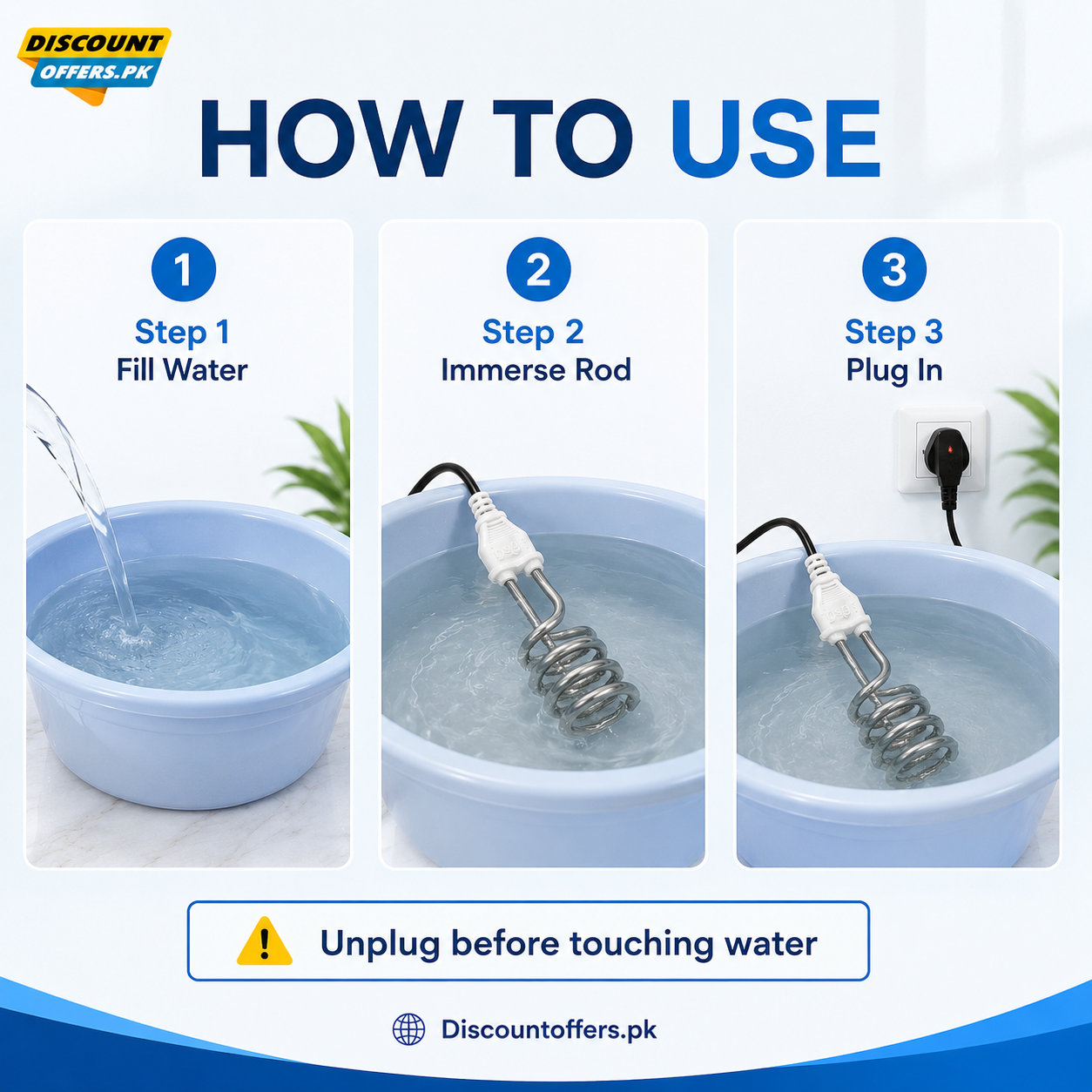 DISCOUNT
OFFERS.PK

HOW TO USE

1
Step 1
Fill Water

2
Step 2
Immerse Rod

3
Step 3
Plug In

Unplug before touching water

Discountoffers.pk