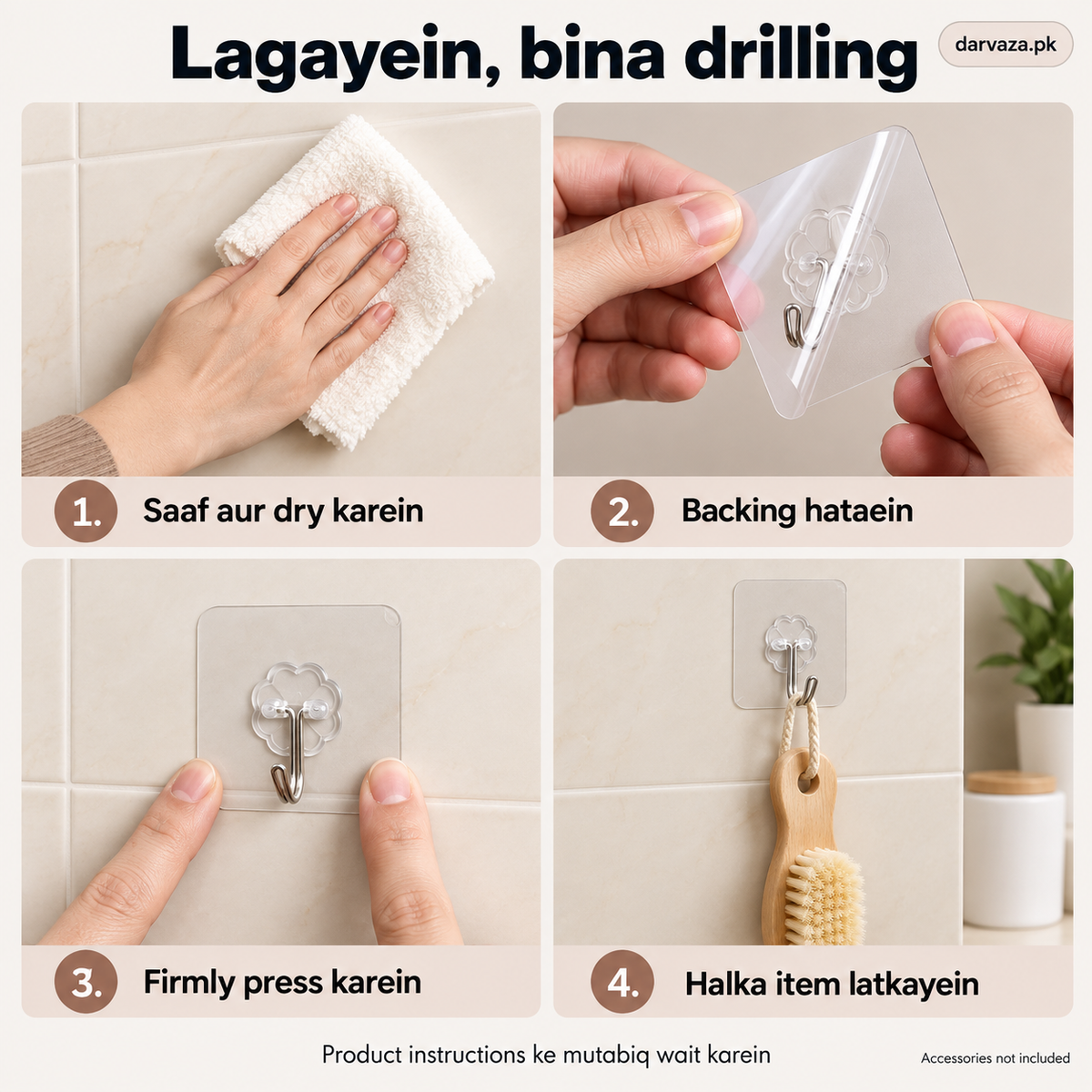 Lagayein, bina drilling

darvaza.pk

1. Saaf aur dry karein

2. Backing hataein

3. Firmly press karein

4. Halka item latkayein

Product instructions ke mutabiq wait karein

Accessories not included