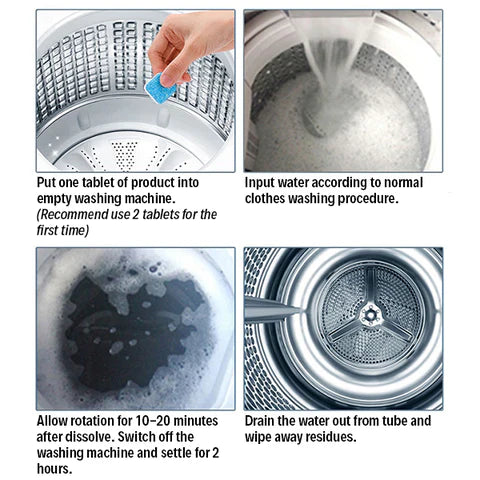 Put one tablet of product into empty washing machine.
(Recommend use 2 tablets for the first time)

Input water according to normal clothes washing procedure.

Allow rotation for 10–20 minutes after dissolve. Switch off the washing machine and settle for 2 hours.

Drain the water out from tube and wipe away residues.