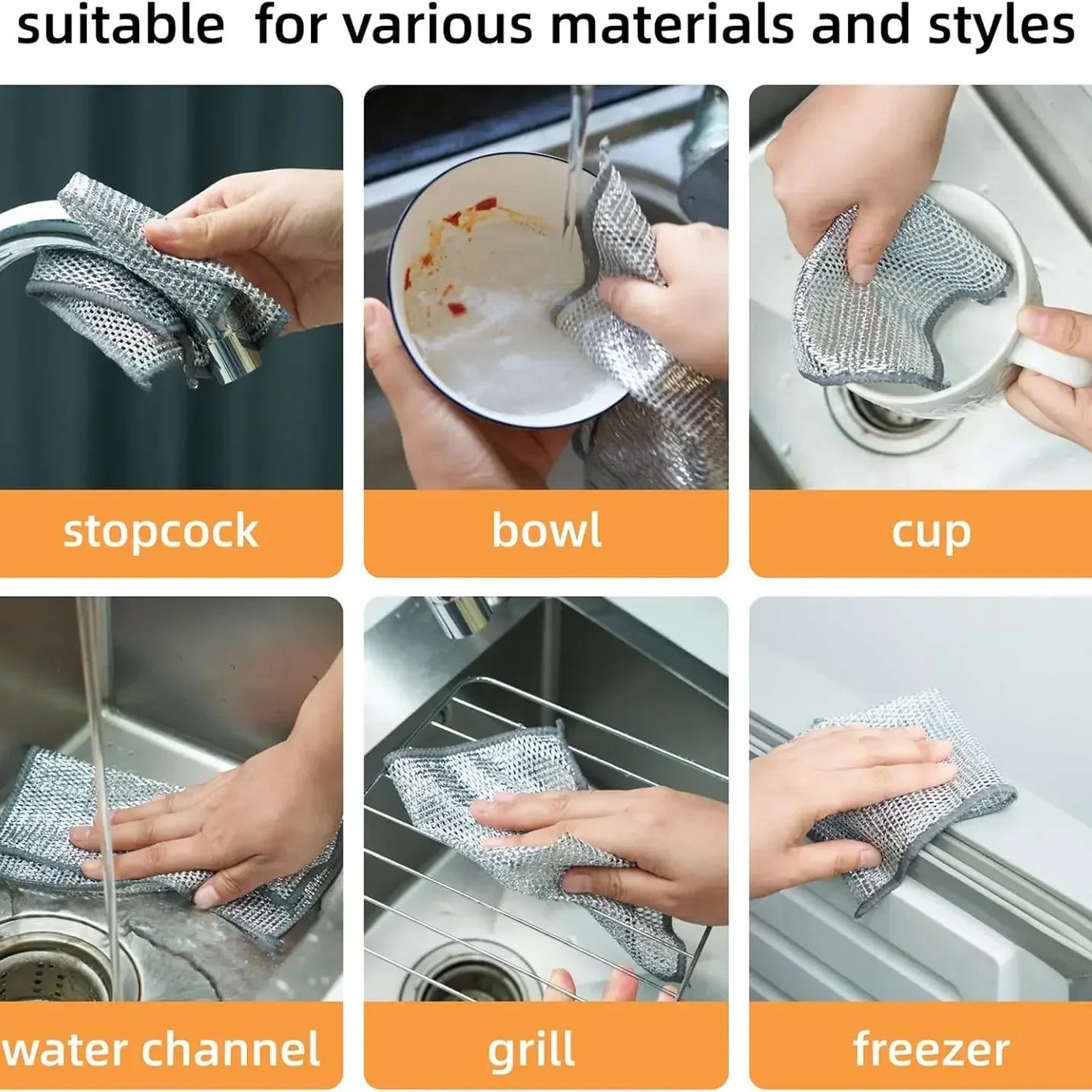 suitable for various materials and styles

stopcock

bowl

cup

water channel

grill

freezer