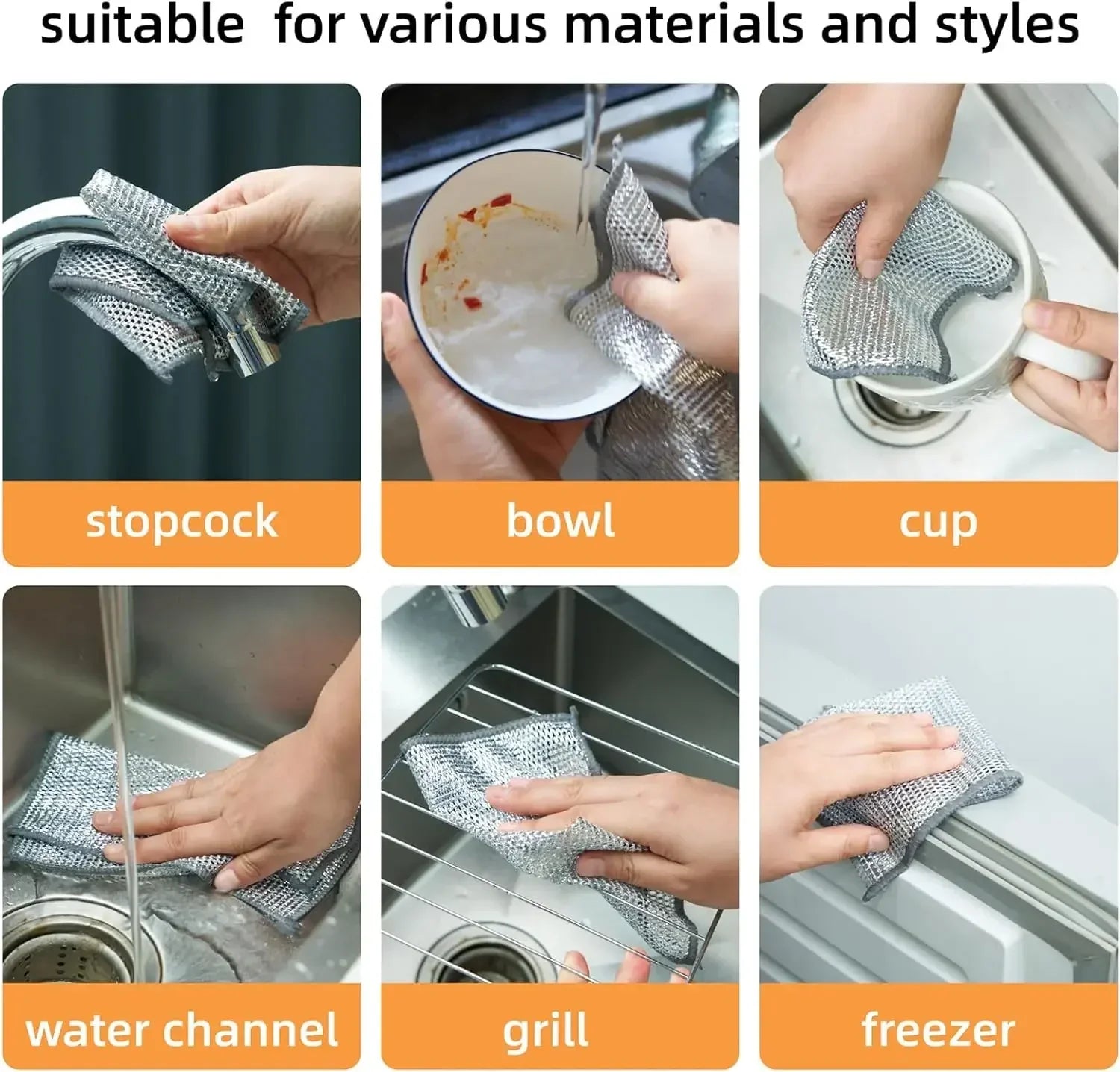 suitable for various materials and styles

stopcock

bowl

cup

water channel

grill

freezer