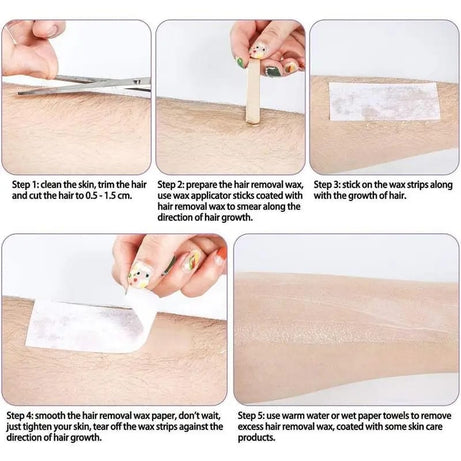 Step 1: clean the skin, trim the hair and cut the hair to 0.5 - 1.5 cm.

Step 2: prepare the hair removal wax, use wax applicator sticks coated with hair removal wax to smear along the direction of hair growth.

Step 3: stick on the wax strips along with the growth of hair.

Step 4: smooth the hair removal wax paper, don't wait, just tighten your skin, tear off the wax strips against the direction of hair growth.

Step 5: use warm water or wet paper towels to remove excess hair removal wax, coated with some skin care products.