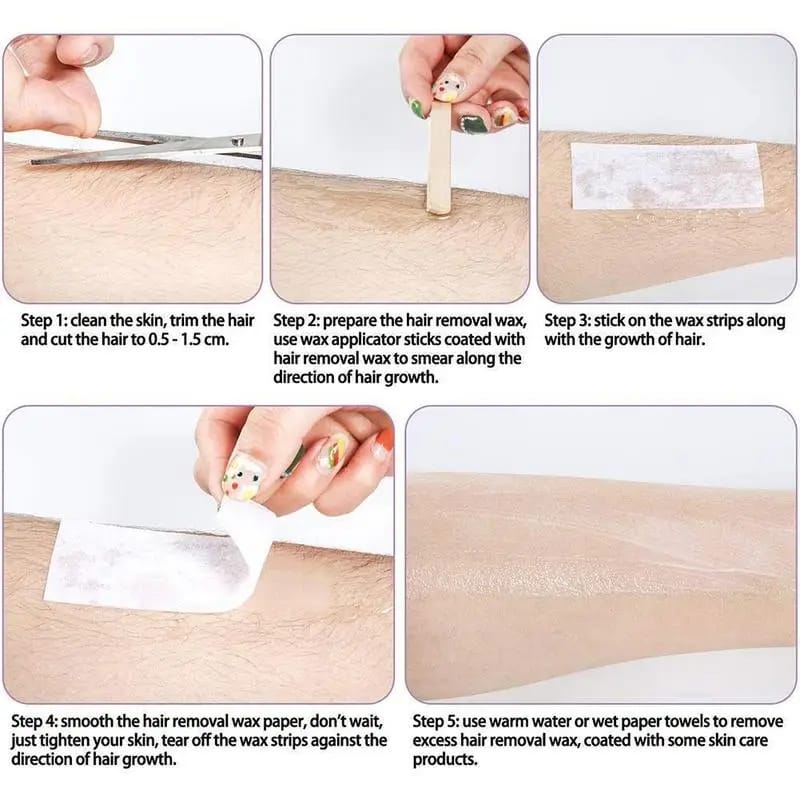 Step 1: clean the skin, trim the hair and cut the hair to 0.5 - 1.5 cm.

Step 2: prepare the hair removal wax, use wax applicator sticks coated with hair removal wax to smear along the direction of hair growth.

Step 3: stick on the wax strips along with the growth of hair.

Step 4: smooth the hair removal wax paper, don't wait, just tighten your skin, tear off the wax strips against the direction of hair growth.

Step 5: use warm water or wet paper towels to remove excess hair removal wax, coated with some skin care products.