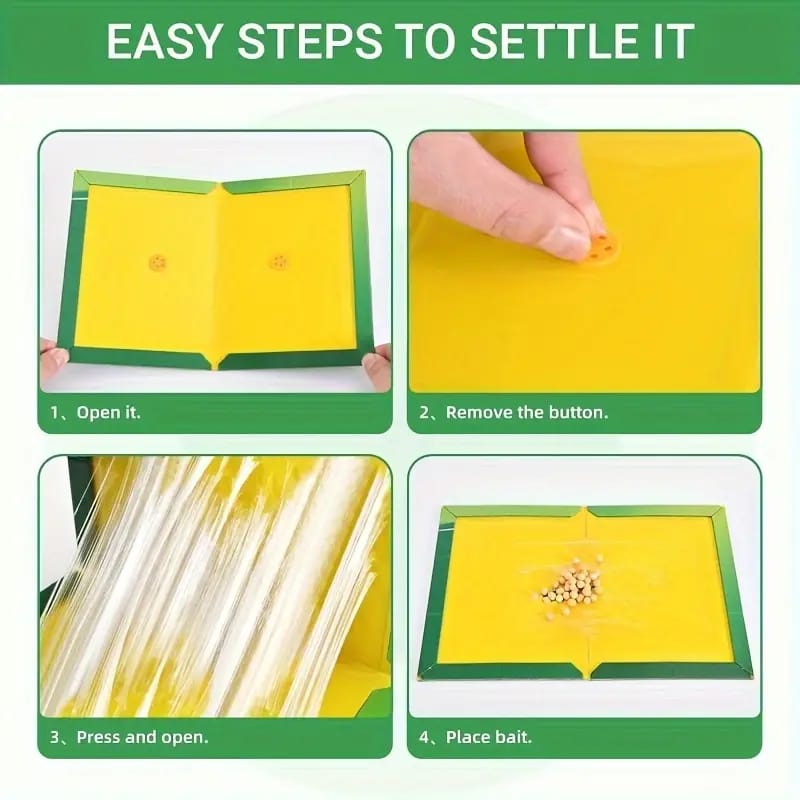 EASY STEPS TO SETTLE IT

1、Open it.

2、Remove the button.

3、Press and open.

4、Place bait.