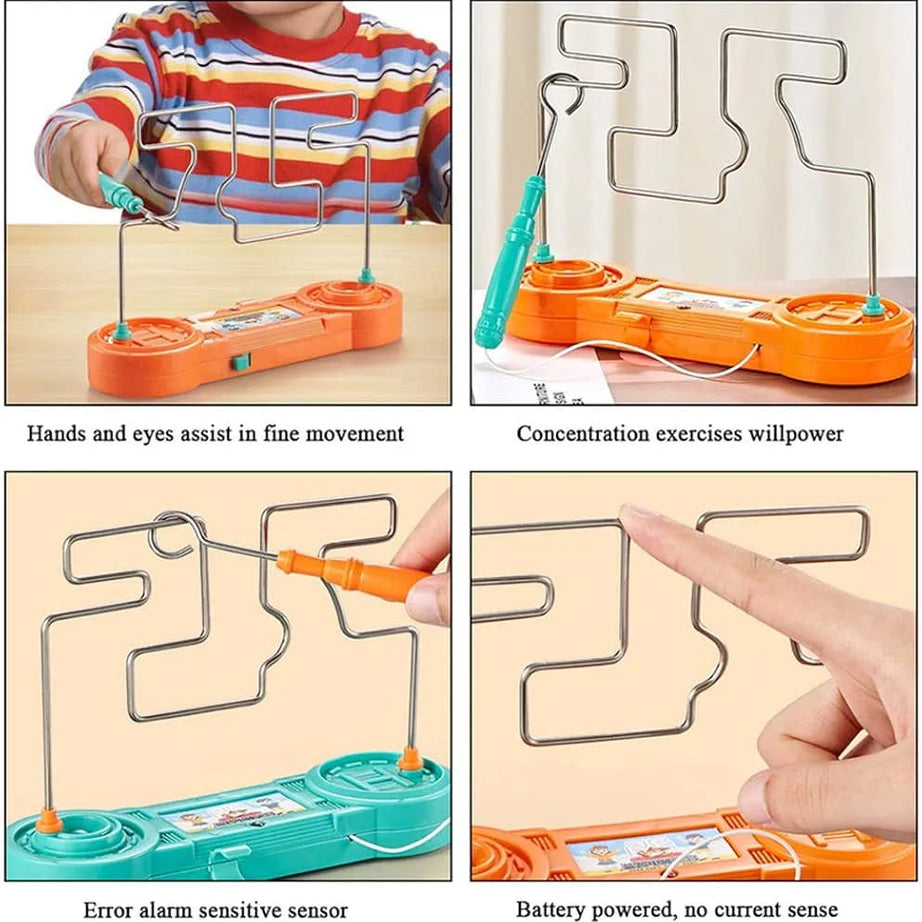 Hands and eyes assist in fine movement

Concentration exercises willpower

Error alarm sensitive sensor

Battery powered, no current sense