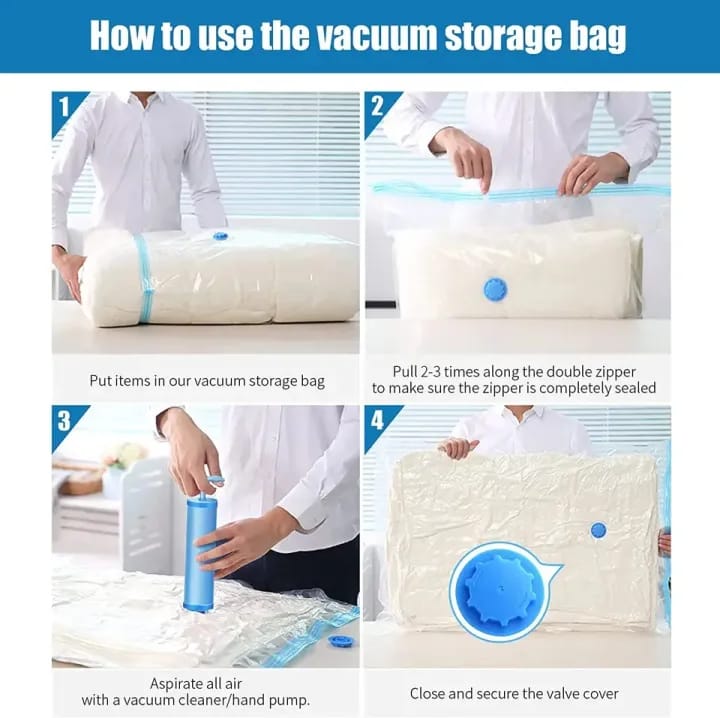 How to use the vacuum storage bag

1

Put items in our vacuum storage bag

2

Pull 2-3 times along the double zipper to make sure the zipper is completely sealed

3

Aspirate all air with a vacuum cleaner/hand pump.

4

Close and secure the valve cover