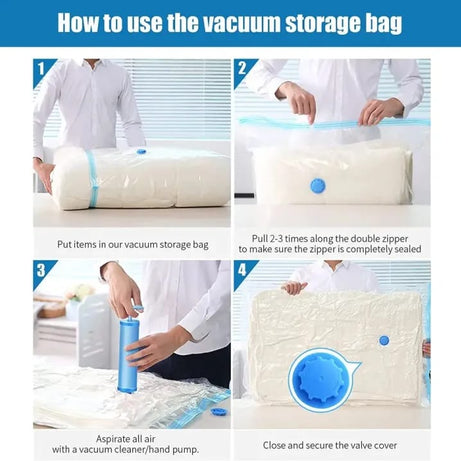 How to use the vacuum storage bag

1

Put items in our vacuum storage bag

2

Pull 2-3 times along the double zipper to make sure the zipper is completely sealed

3

Aspirate all air with a vacuum cleaner/hand pump.

4

Close and secure the valve cover