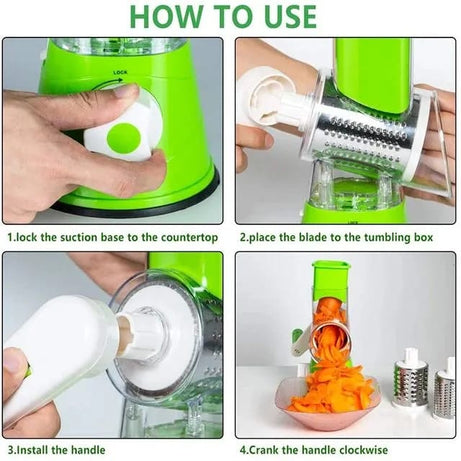 HOW TO USE

LOCK

1.lock the suction base to the countertop

2.place the blade to the tumbling box

3.Install the handle

4.Crank the handle clockwise