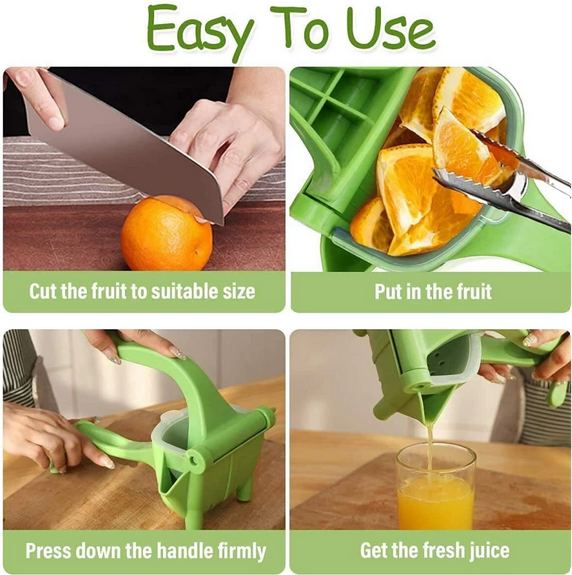 Easy To Use

Cut the fruit to suitable size

Put in the fruit

Press down the handle firmly

Get the fresh juice