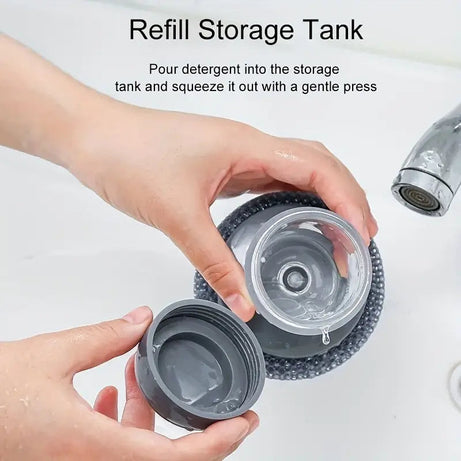 Refill Storage Tank

Pour detergent into the storage tank and squeeze it out with a gentle press