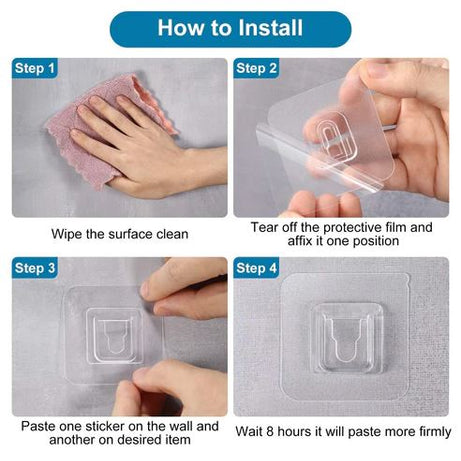 How to Install

Step 1

Wipe the surface clean

Step 2

Tear off the protective film and affix it one position

Step 3

Paste one sticker on the wall and another on desired item

Step 4

Wait 8 hours it will paste more firmly