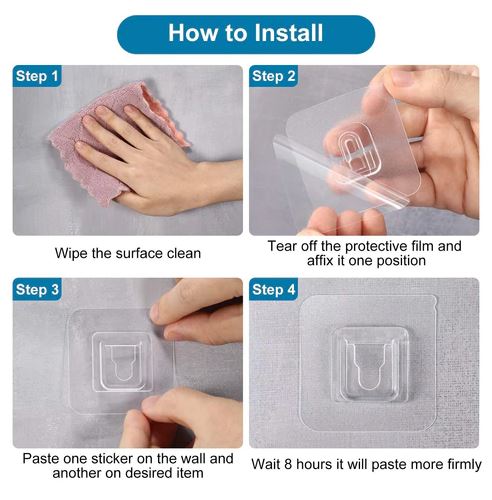 How to Install

Step 1

Wipe the surface clean

Step 2

Tear off the protective film and affix it one position

Step 3

Paste one sticker on the wall and another on desired item

Step 4

Wait 8 hours it will paste more firmly