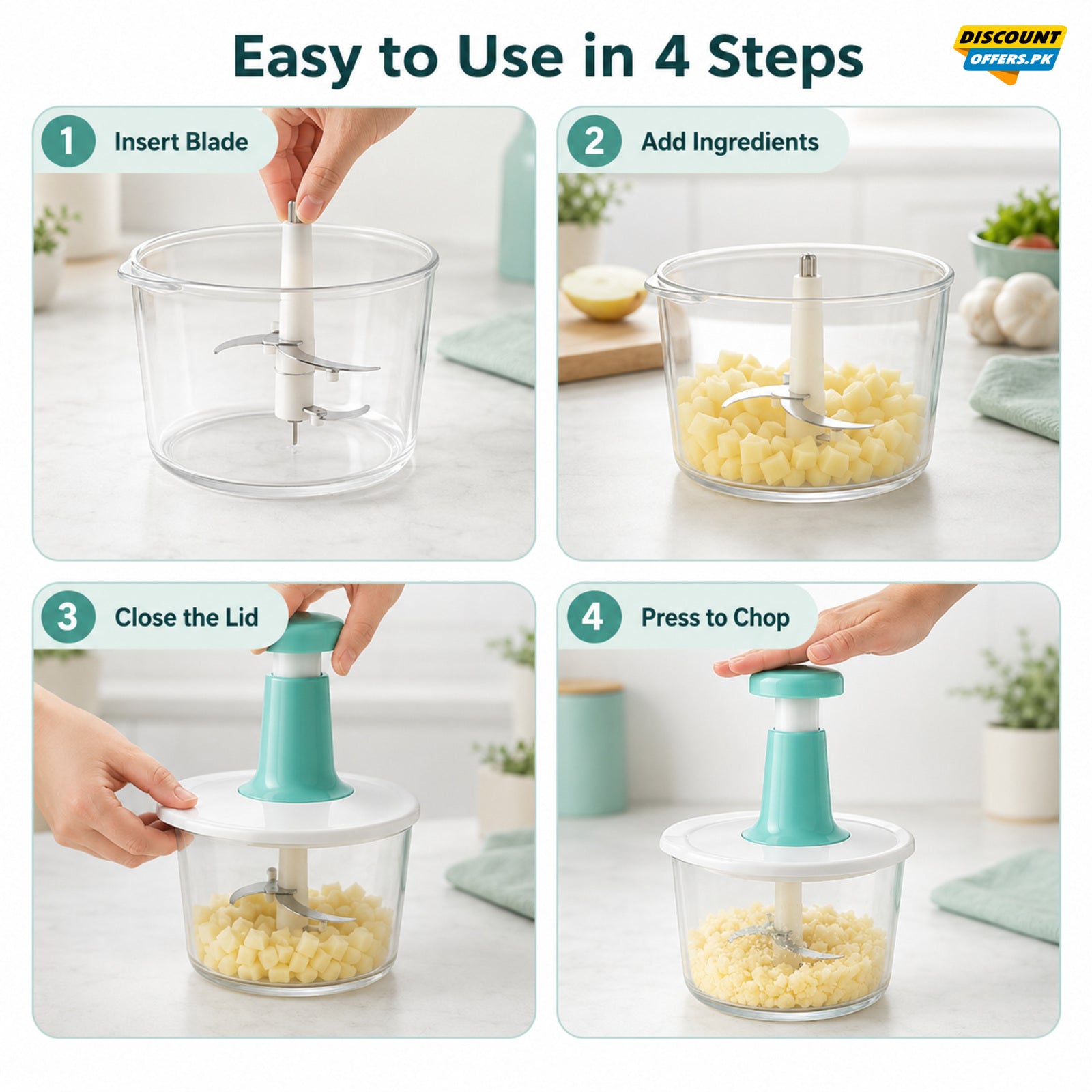 Easy to Use in 4 Steps

DISCOUNT OFFERS.PK

1 Insert Blade

2 Add Ingredients

3 Close the Lid

4 Press to Chop