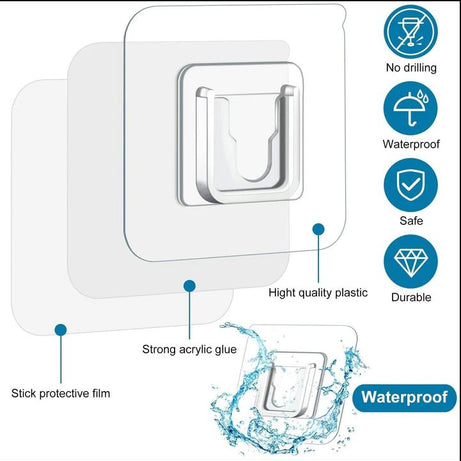 No drilling

Waterproof

Safe

Durable

Hight quality plastic

Strong acrylic glue

Stick protective film

Waterproof