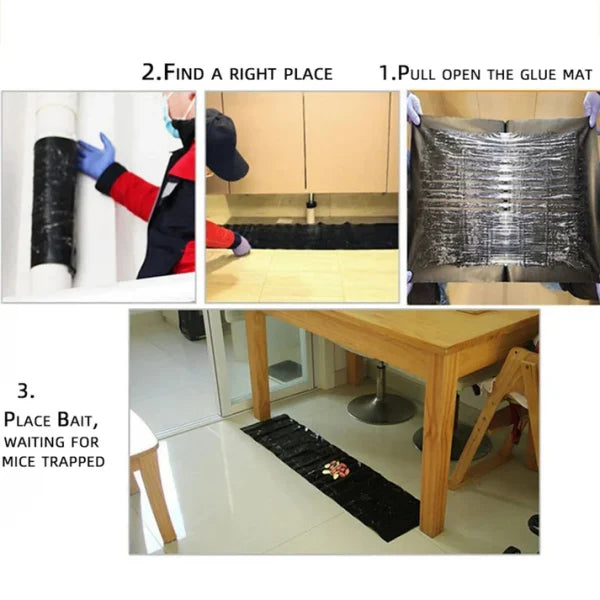 2.Find a right place

1.Pull open the glue mat

3.

Place Bait, waiting for mice trapped